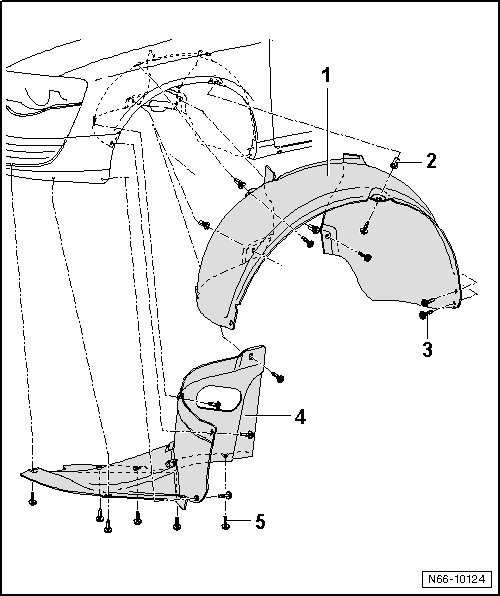 1
2
3
4
5
N66-10124