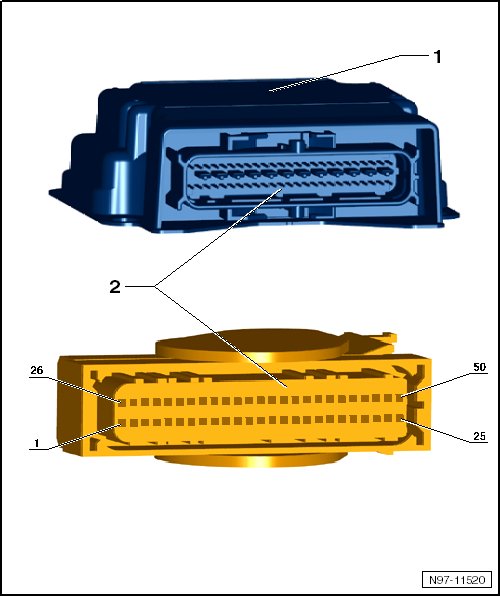 1

2

26

50

1

25

N97-11520