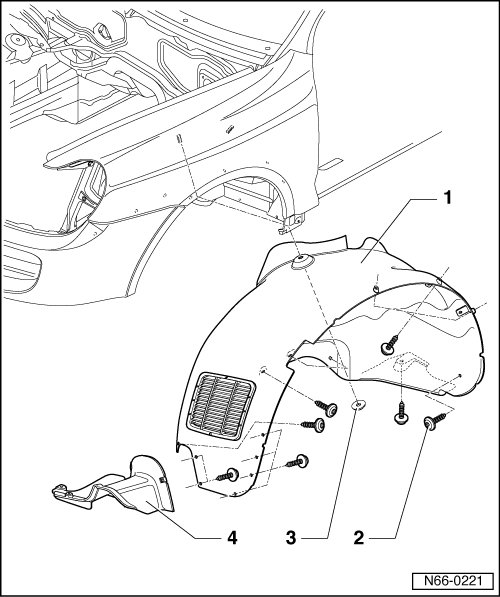 1

4

3

2

N66-0221