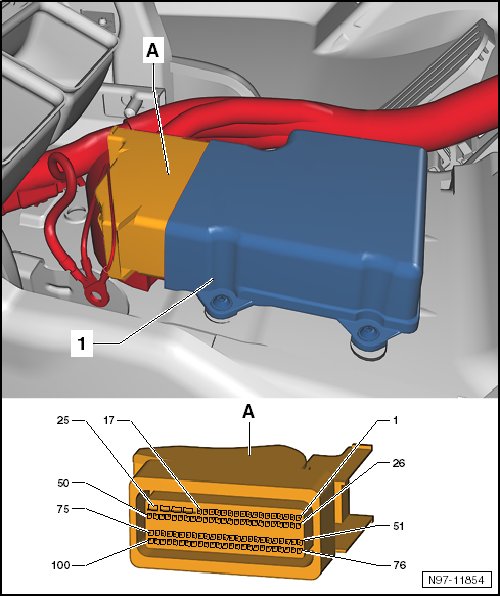 A

1

A

25
17
1
26
50
75
51
100
76

N97-11854