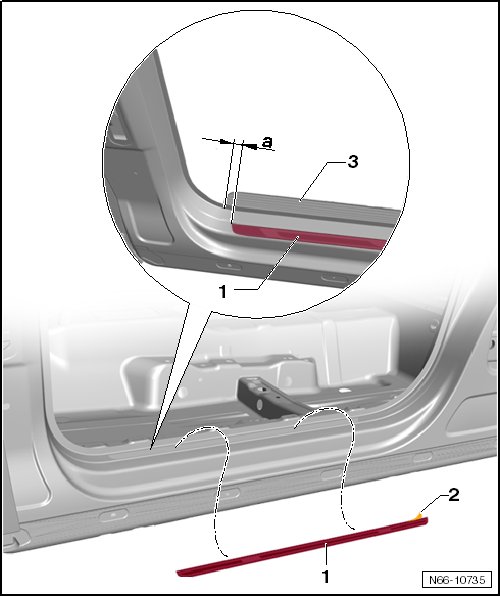 a
3
1
2
1
N66-10735