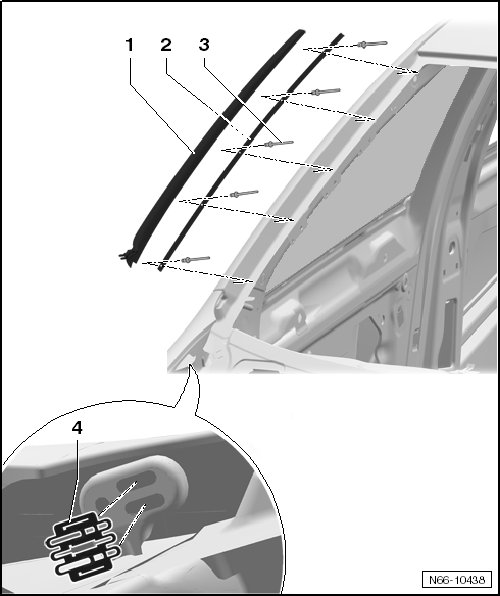 1
2
3
4
N66-10438