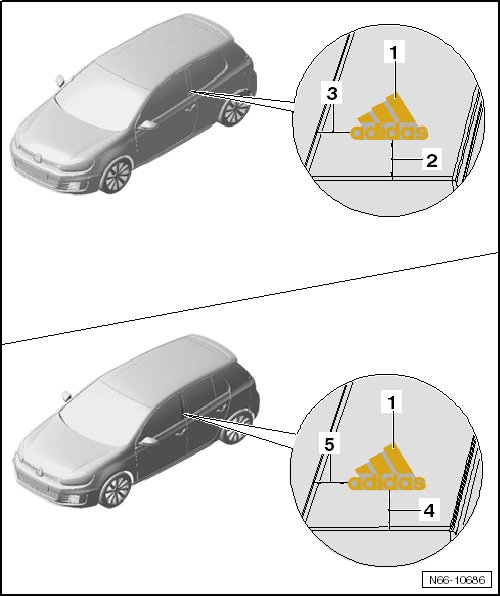 1
3
adidas
2

1
5
adidas
4

N66-10686