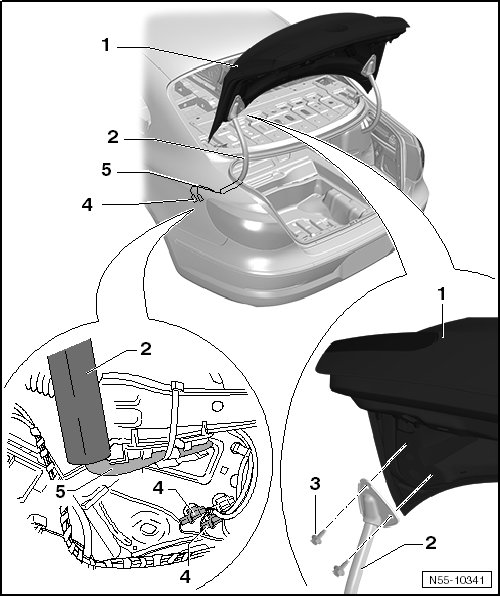 1
2
5
4
1
2
5
4
4
3
2
N55-10341