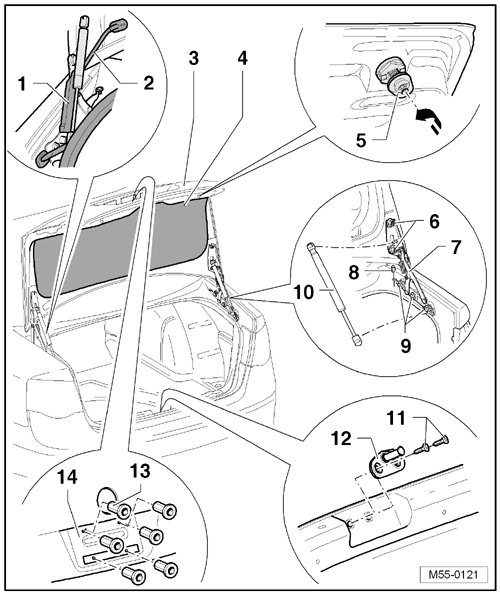 1
2
3
4
5
6
7
8
10
9
11
12
14
13
M55-0121