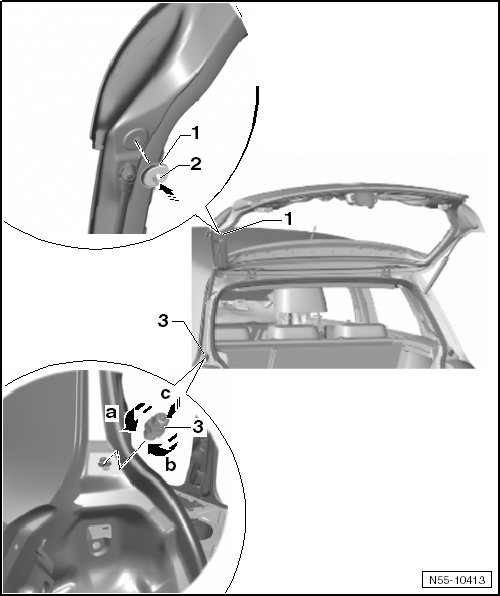 1
2
1
3
c
a
3
b
N55-10413