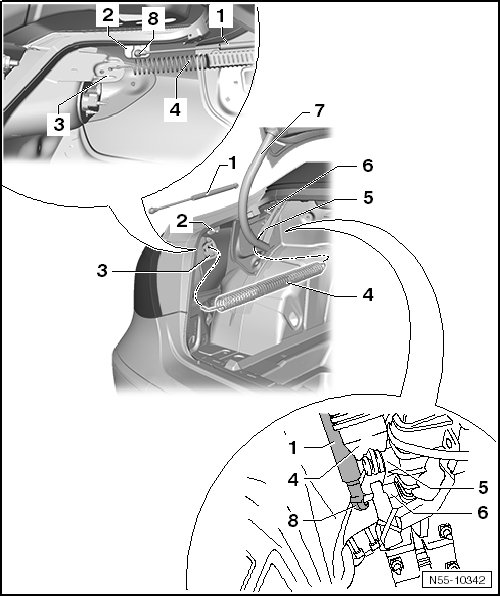 2
8
1
3
4
7
1
6
5
2
3
4
1
4
5
8
6
N55-10342