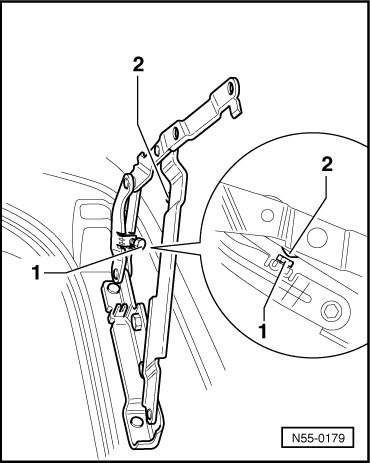 2
2
1
1
N55-0179