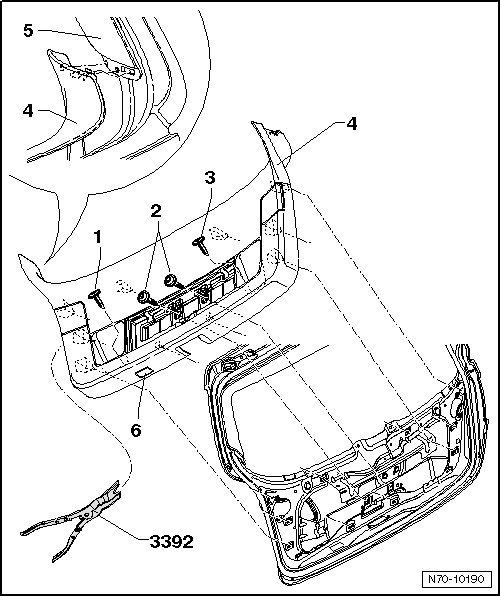 5
4
4
3
2
1
6
3392
N70-10190