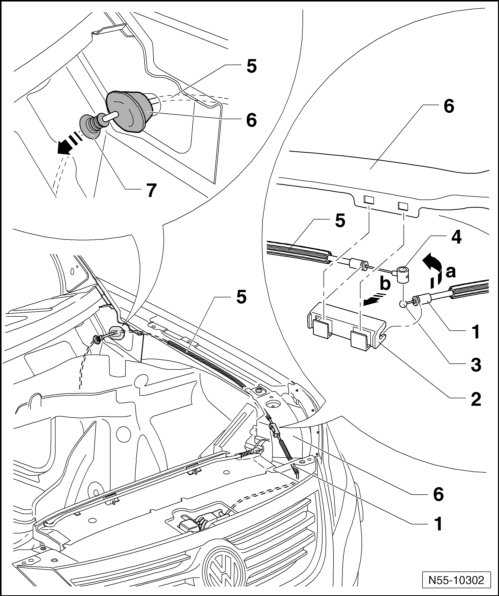 5
6
7
6
5
4
a
b
1
3
2
5
6
1
N55-10302