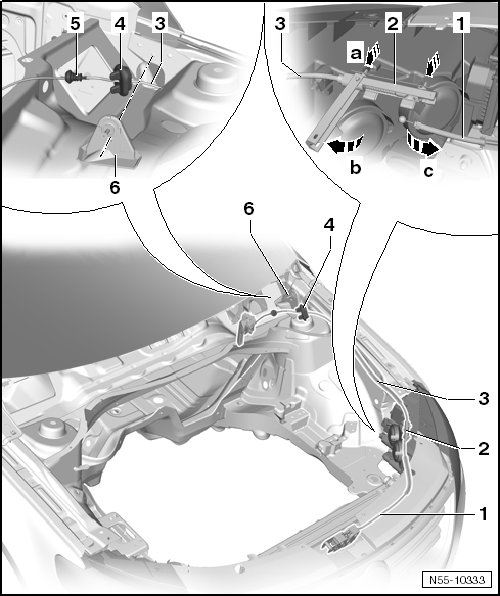 5 4 3
6
3 2 1
a
b c
6 4
3
2
1
N55-10333