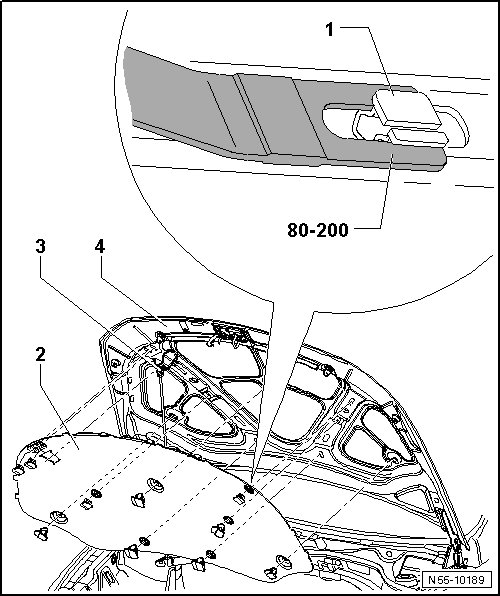 1

80-200

3

4

2

N55-10189