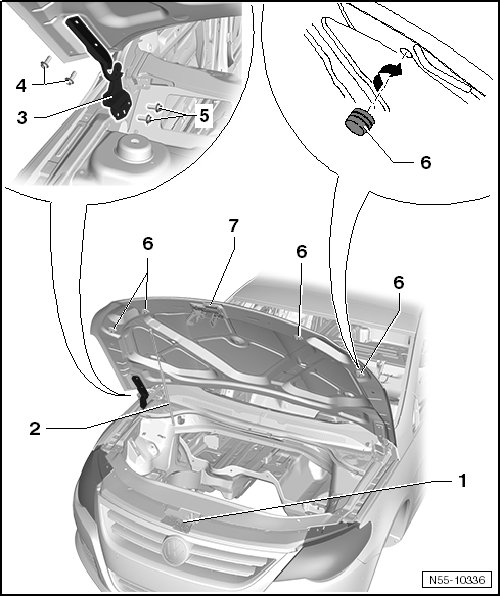 4
3
5
6
7
6
6
6
2
1
N55-10336