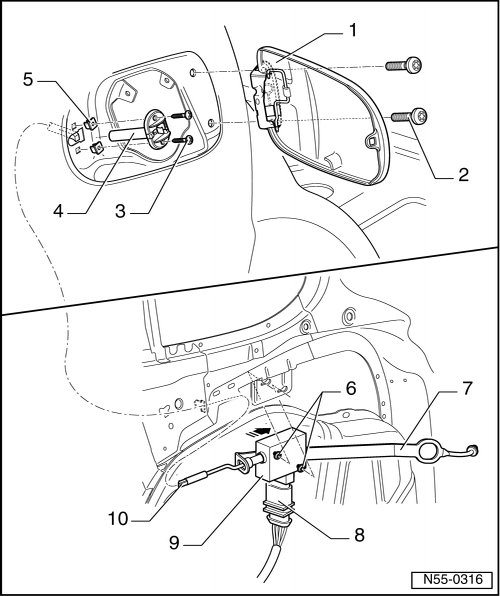 1
5
2
4
3
6
7
10
9
8
N55-0316