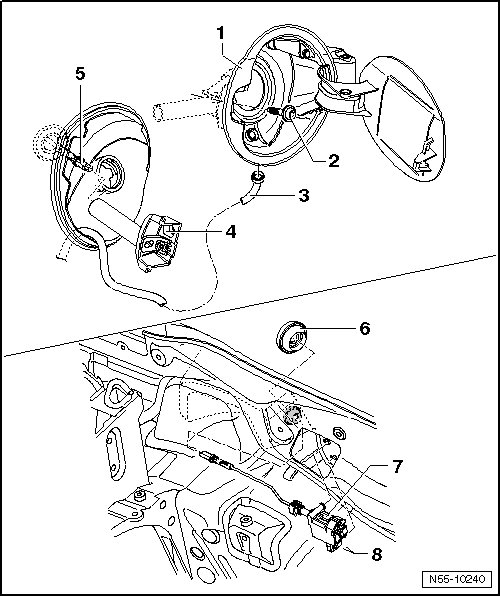 1
5
2
3
4
6
7
8
N55-10240