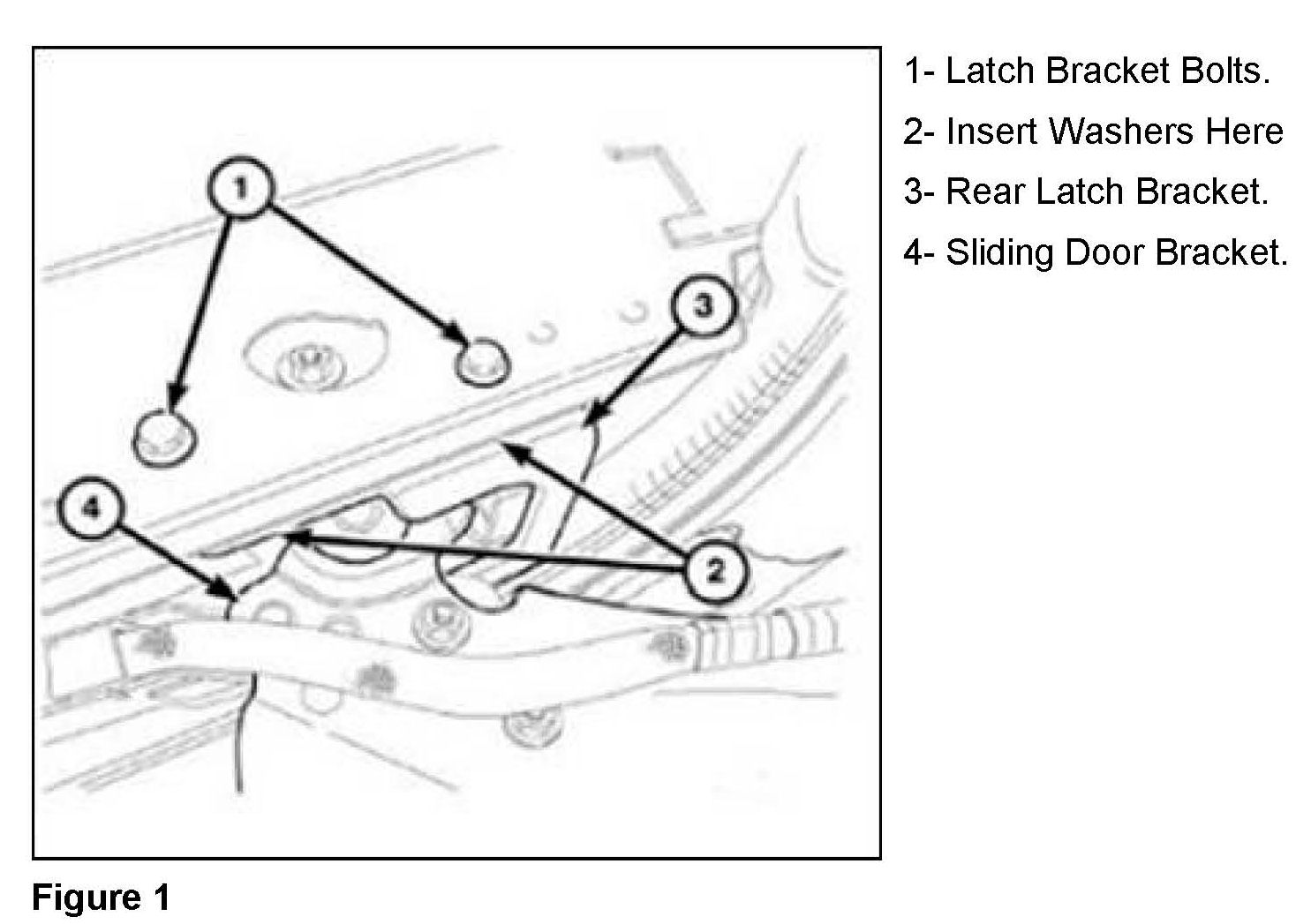 1

3

4

2

1- Latch Bracket Bolts.

2- Insert Washers Here

3- Rear Latch Bracket.

4- Sliding Door Bracket.

Figure 1