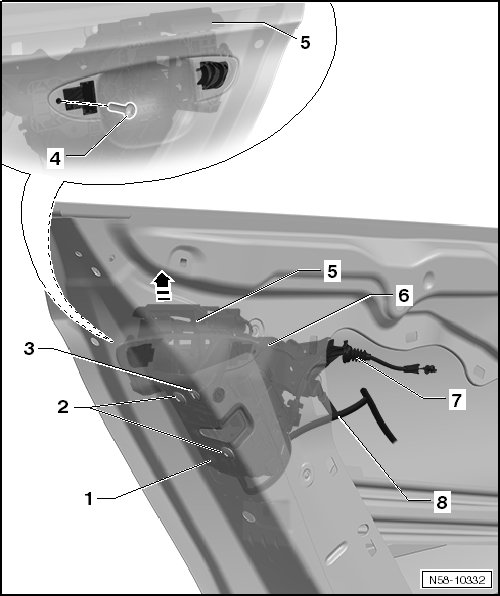 5
4
5
6
3
2
7
1
8
N58-10332