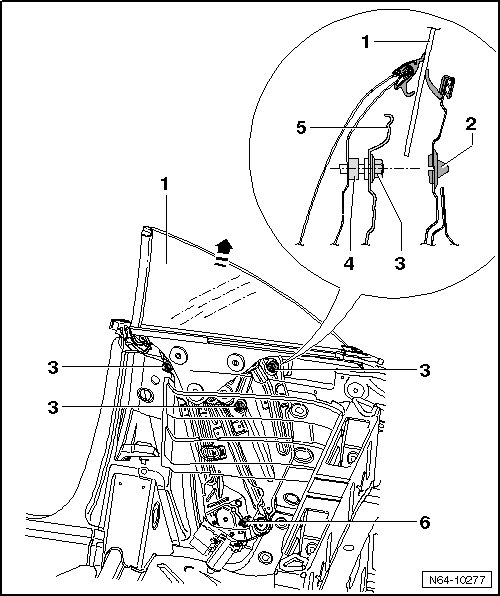 1
5
2
4
3
1
3
3
3
6
N64-10277