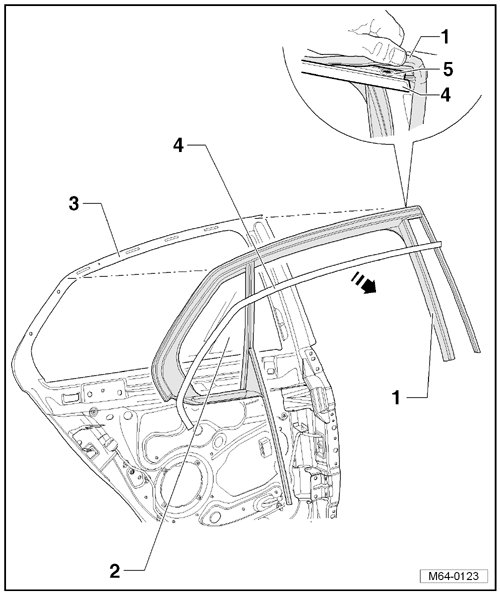 1
5
4
4
3
1
2
M64-0123