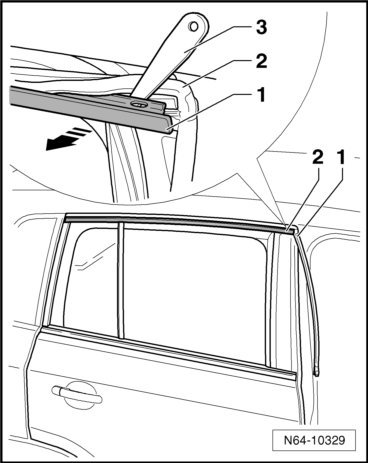 3
2
1
2 1
N64-10329