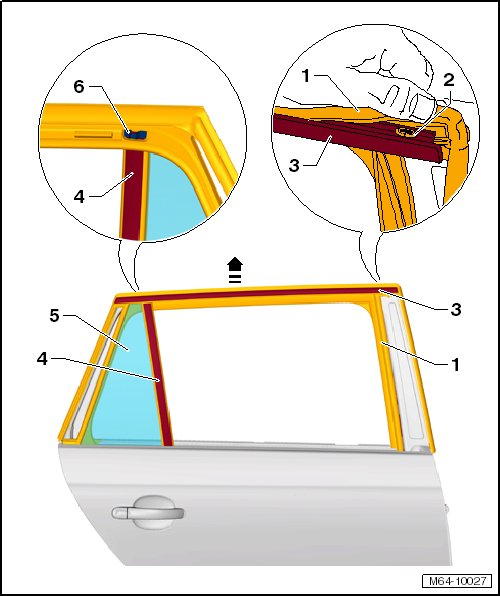 6
4
1
2
3
5
4
3
1
M64-10027