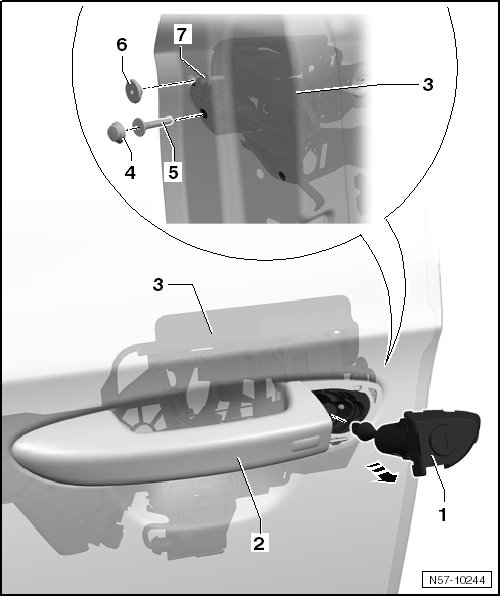 6
7
3
4
5
3
2
1
N57-10244