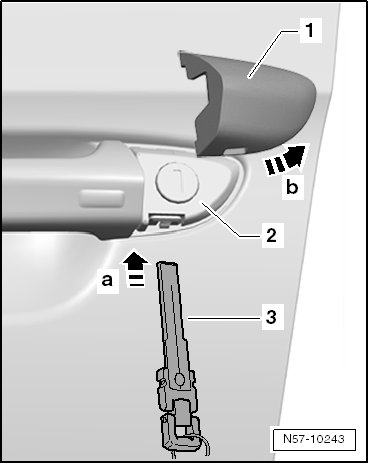 1
b
2
a
3
N57-10243