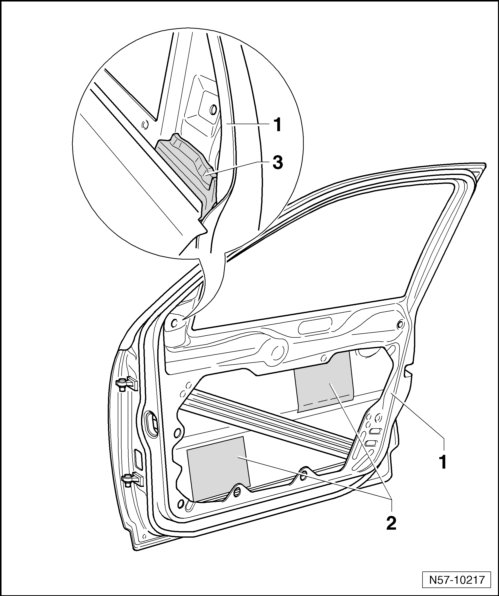 1
3
1
2
N57-10217