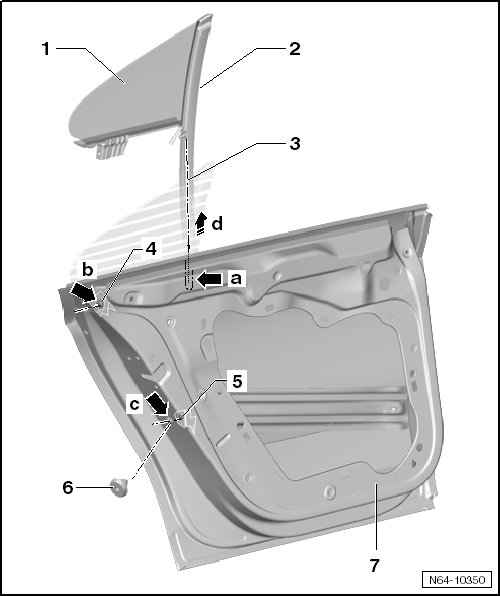 1
2
3
d
4
b
a
5
c
6
7
N64-10350