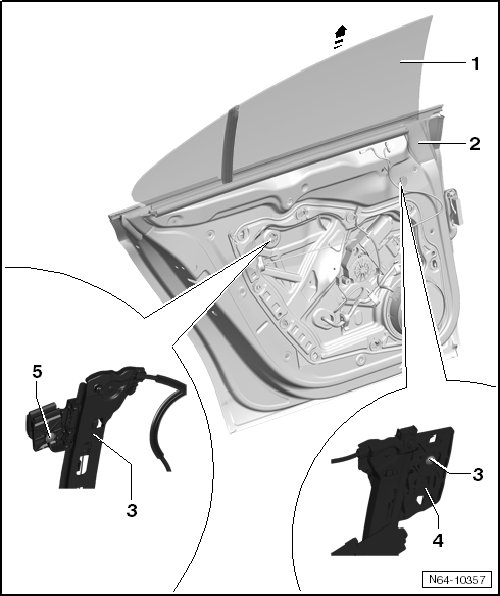 1
2
5
3
3
4
N64-10357