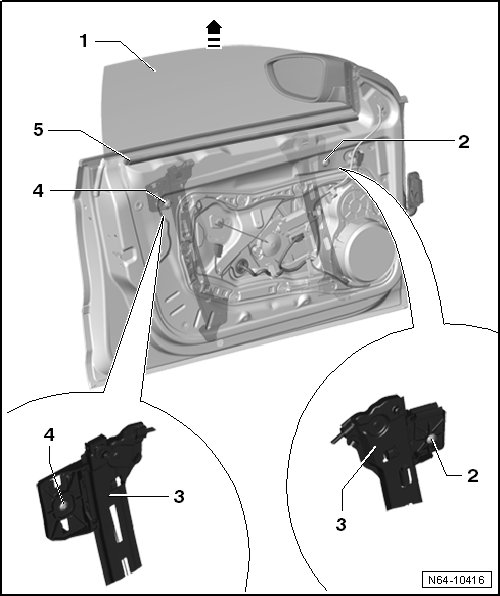 1
5
2
4
4
3
2
3
N64-10416