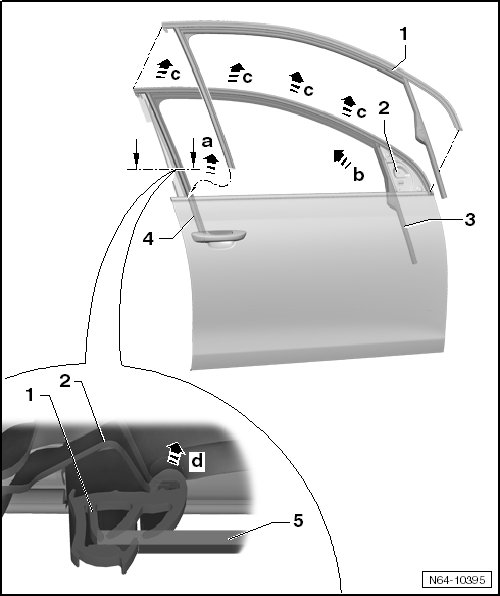 1
c
c
c
c
2
a
b
3
4
2
1
d
5
N64-10395