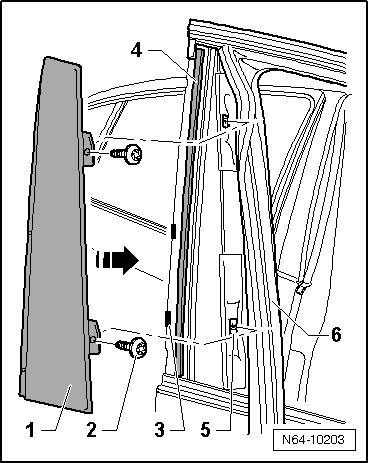 4
6
1
2
3
5
N64-10203