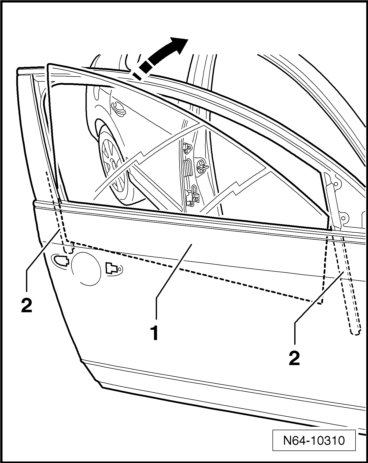 2

1

2

N64-10310