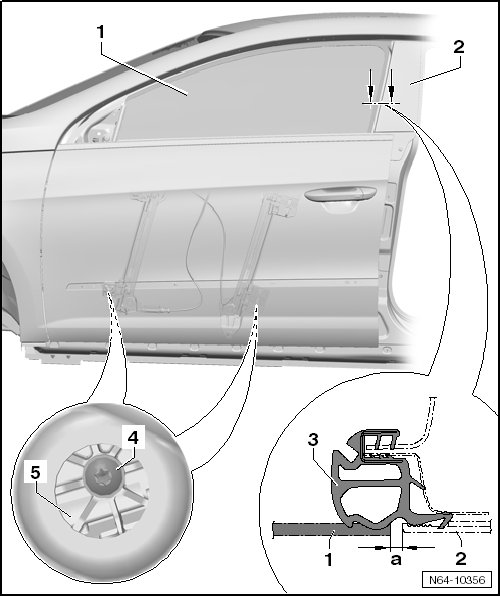 1
2
4
5
3
1
a
2
N64-10356