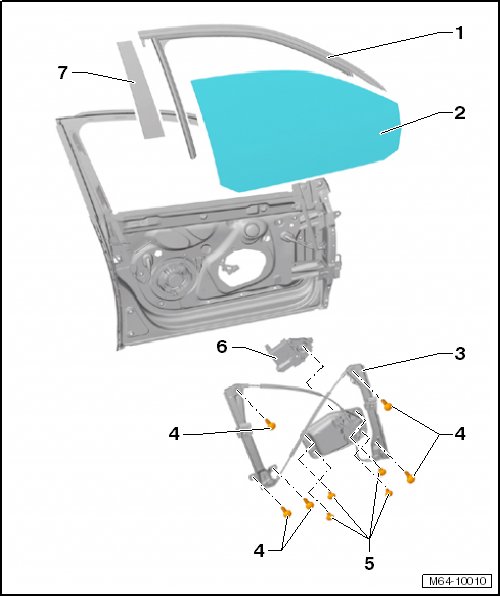 1
7
2
6
3
4
4
4
5
M64-10010