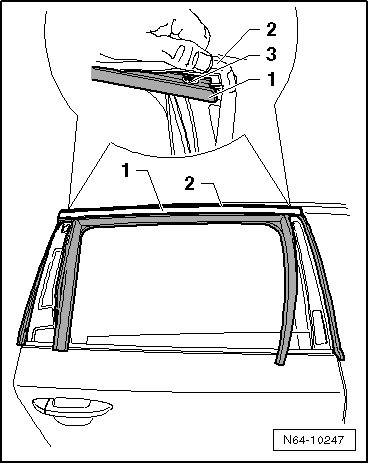 2
3
1
1
2
N64-10247