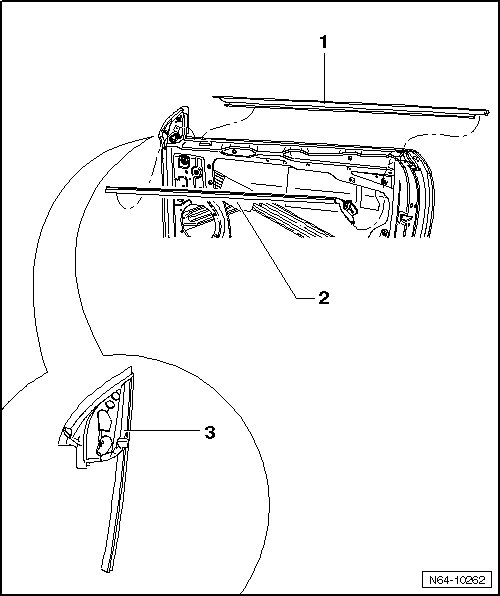 1

2

3

N64-10262