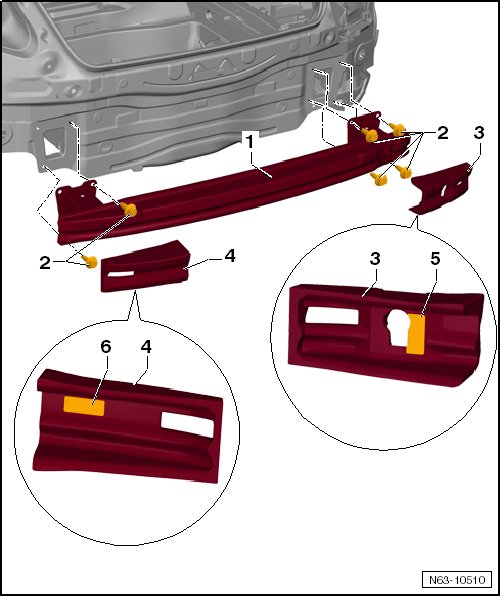 1
2
3
2
4
3
5
6
4
N63-10510