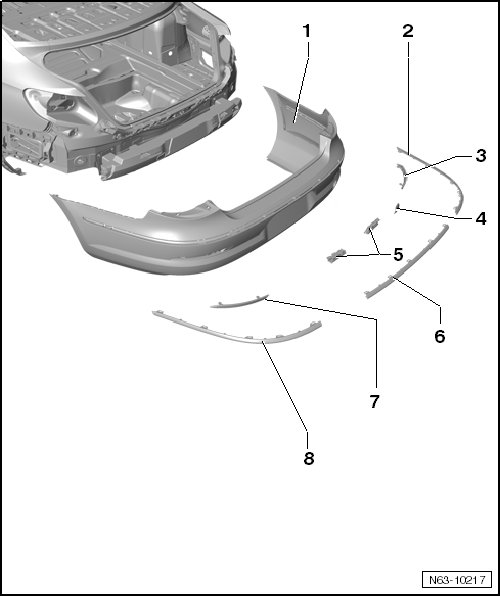 1
2
3
4
5
6
7
8
N63-10217