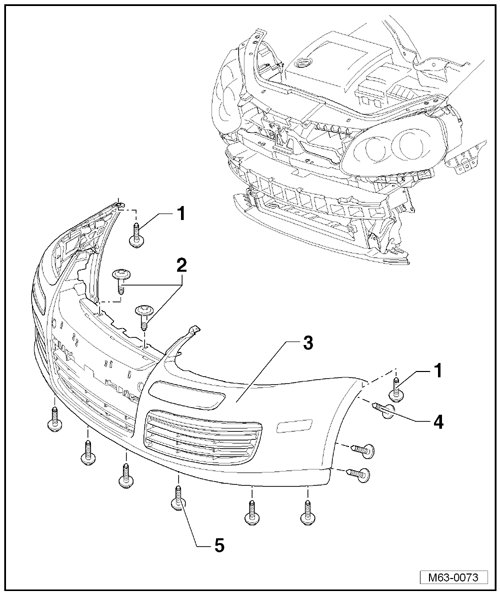 1
2
3
1
4
5
M63-0073