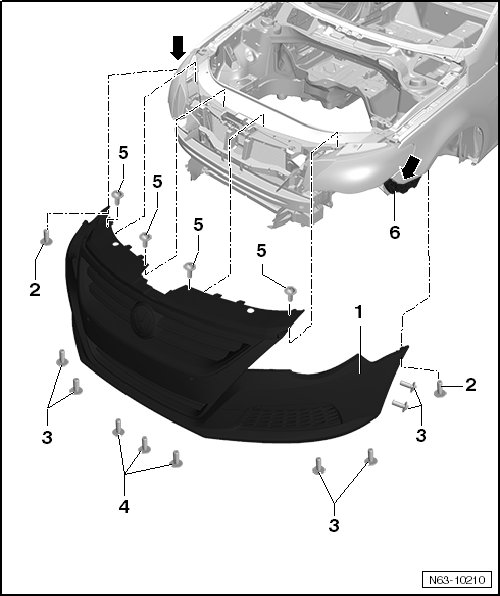 5
5
5
5
6
2
1
2
3
3
4
3
N63-10210