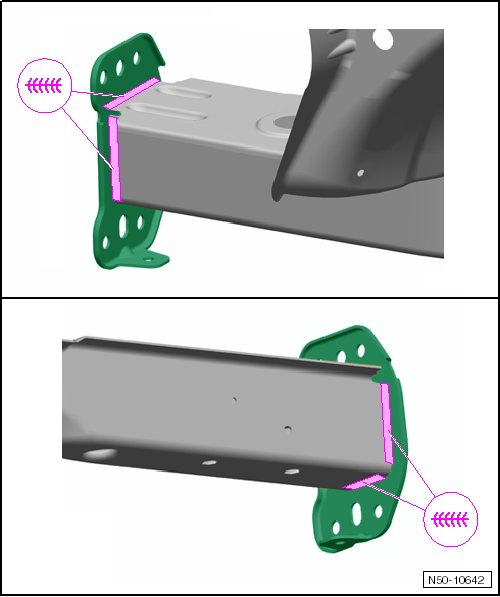 N50-10642