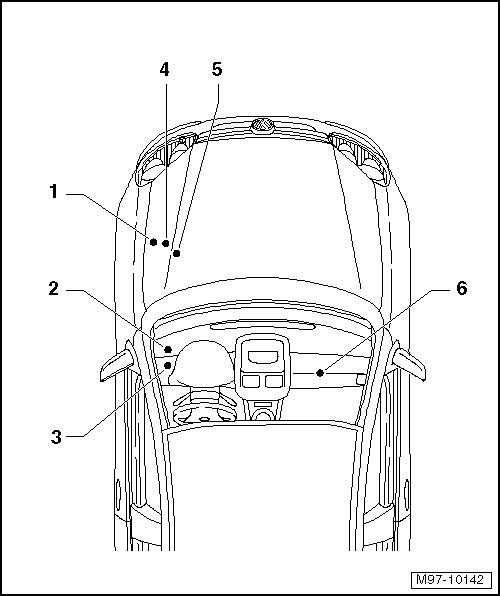 4
5
1
2
6
3
M97-10142