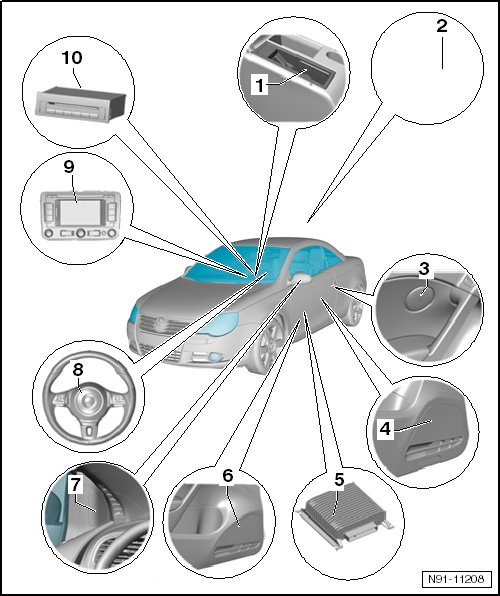 10

1

2

9

3

8

4

7

6

5

N91-11208