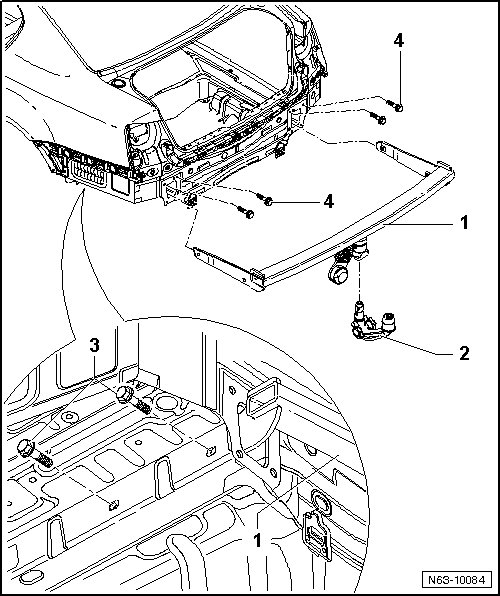 4
4
1
2
3
1
N63-10084