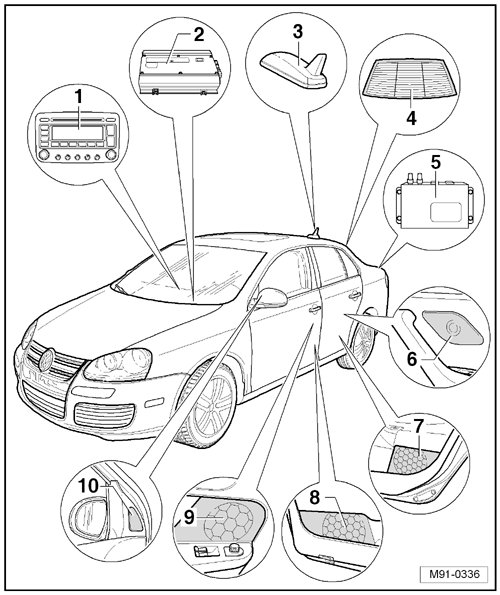 1
2
3
4
5
6
7
8
9
10
M91-0336