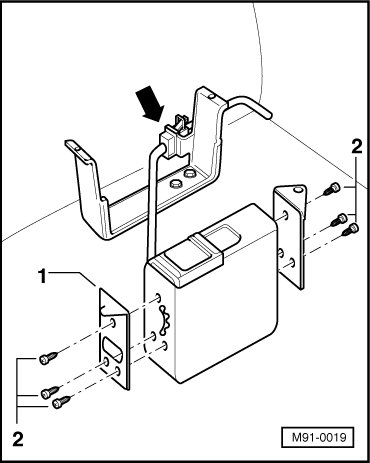 2

1

2

M91-0019