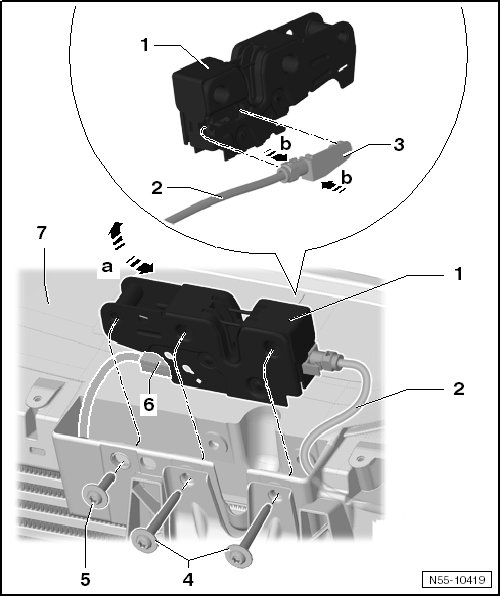 1
b
3
2
b
7
a
1
6
2
5
4
N55-10419