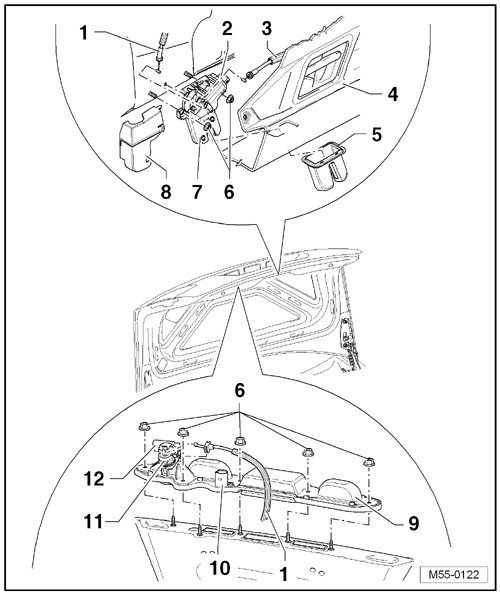 1
2
3
4
5
8
7
6
6
12
11
9
10
1
M55-0122